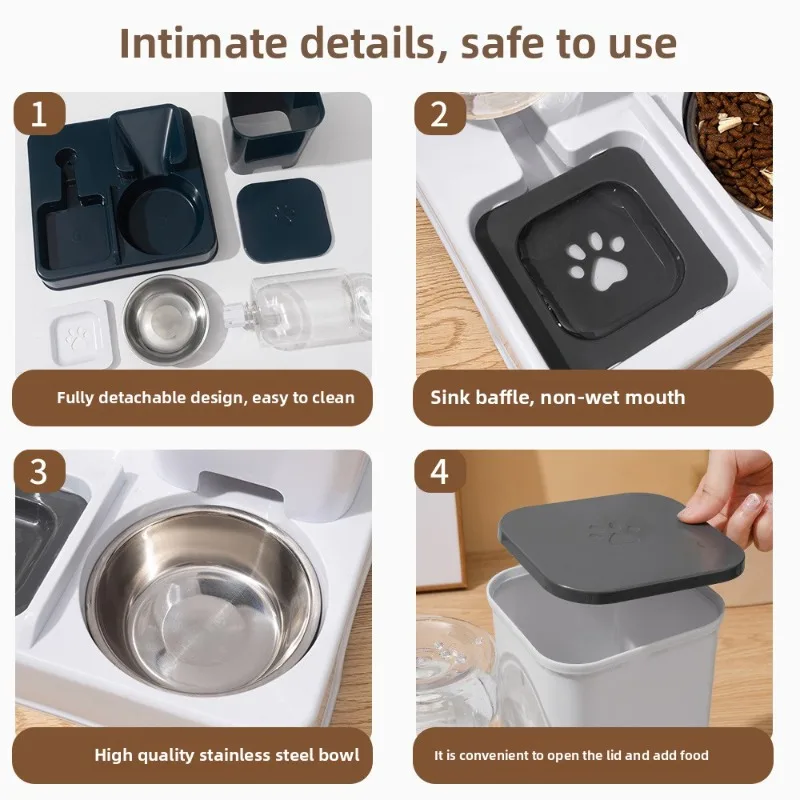 Intimate details, safe to use

1

Fully detachable design, easy to clean

2

Sink baffle, non-wet mouth

3

High quality stainless steel bowl

4

It is convenient to open the lid and add food