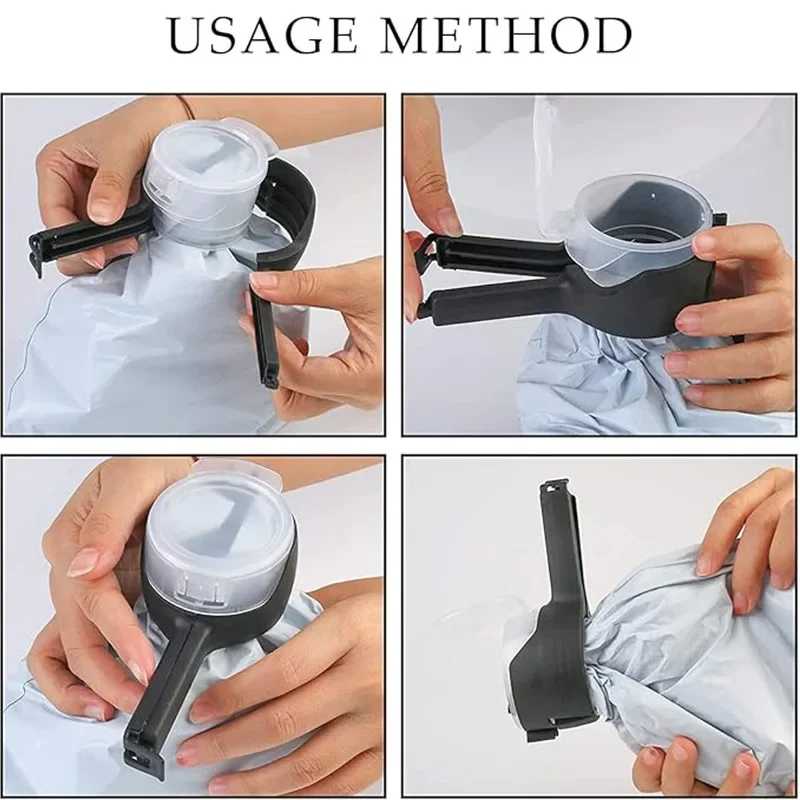 USAGE METHOD