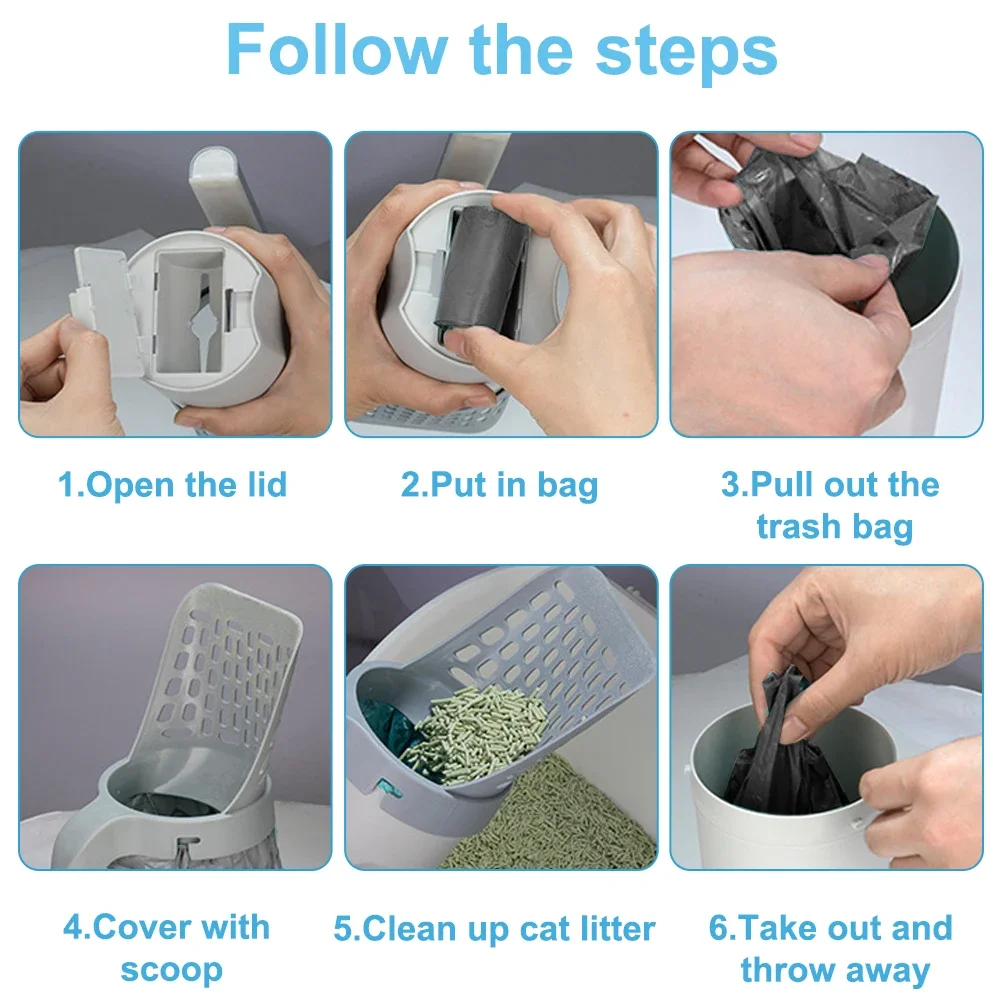 Follow the steps

1.Open the lid

2.Put in bag

3.Pull out the trash bag

4.Cover with scoop

5.Clean up cat litter

6.Take out and throw away